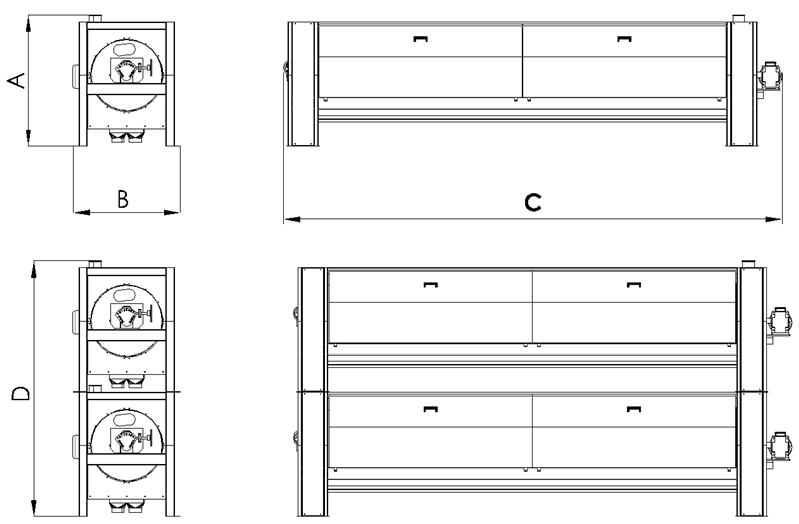 A

B

C

D